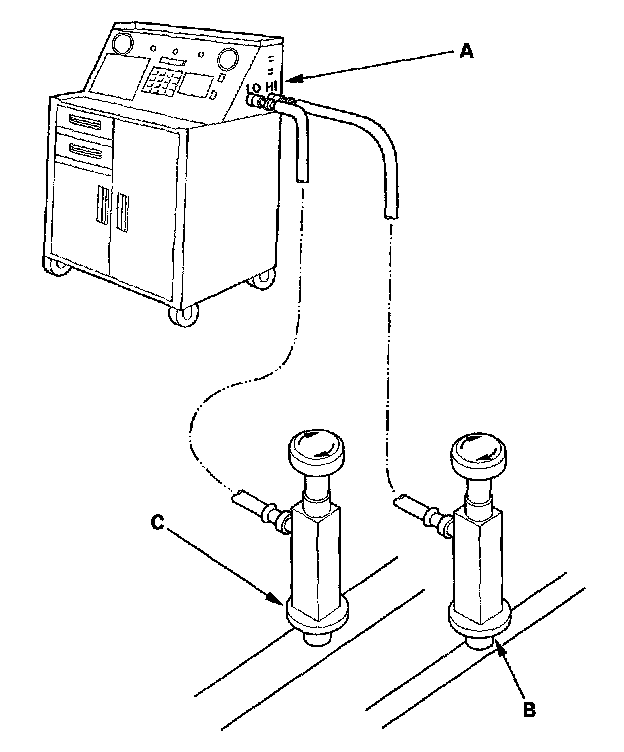 A
LO HI
C
B