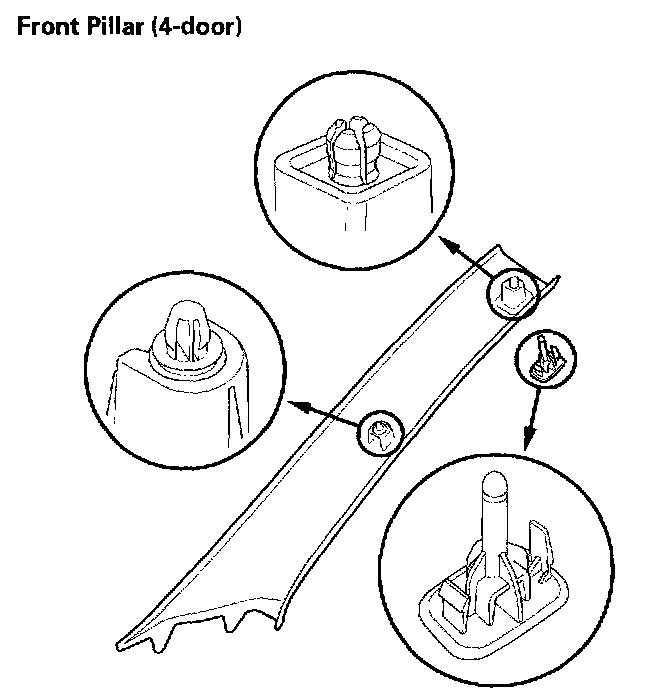 Front Pillar (4-door)