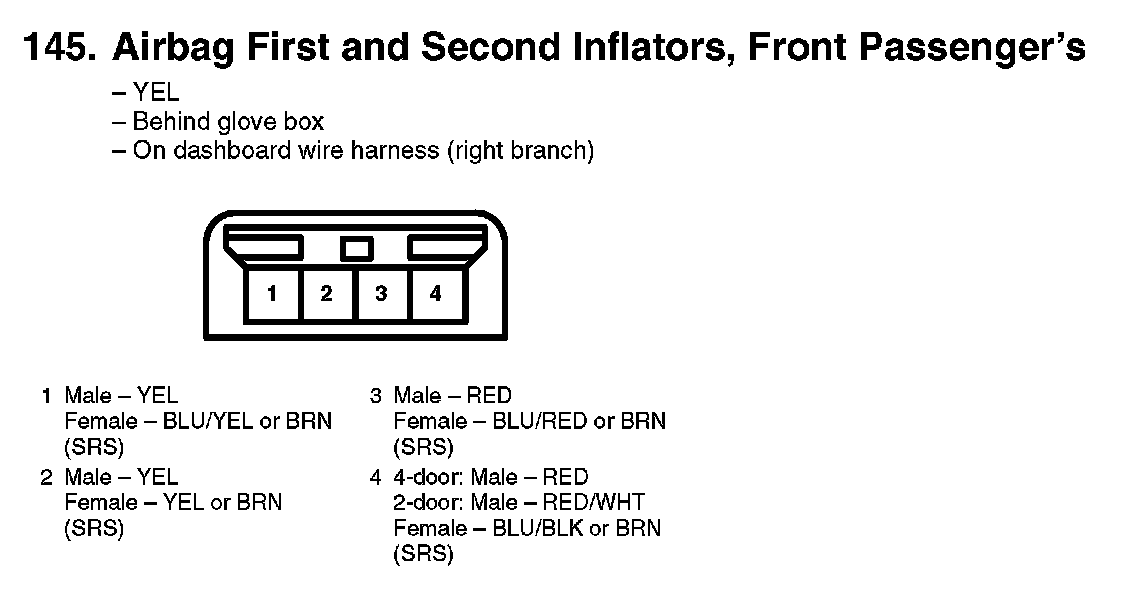 145. Airbag First and Second Inflators, Front Passenger's

– YEL
– Behind glove box
– On dashboard wire harness (right branch)

1 2 3 4

1 Male – YEL
Female – BLU/YEL or BRN
(SRS)

2 Male – YEL
Female – YEL or BRN
(SRS)

3 Male – RED
Female – BLU/RED or BRN
(SRS)

4 4-door: Male – RED
2-door: Male – RED/WHT
Female – BLU/BLK or BRN
(SRS)