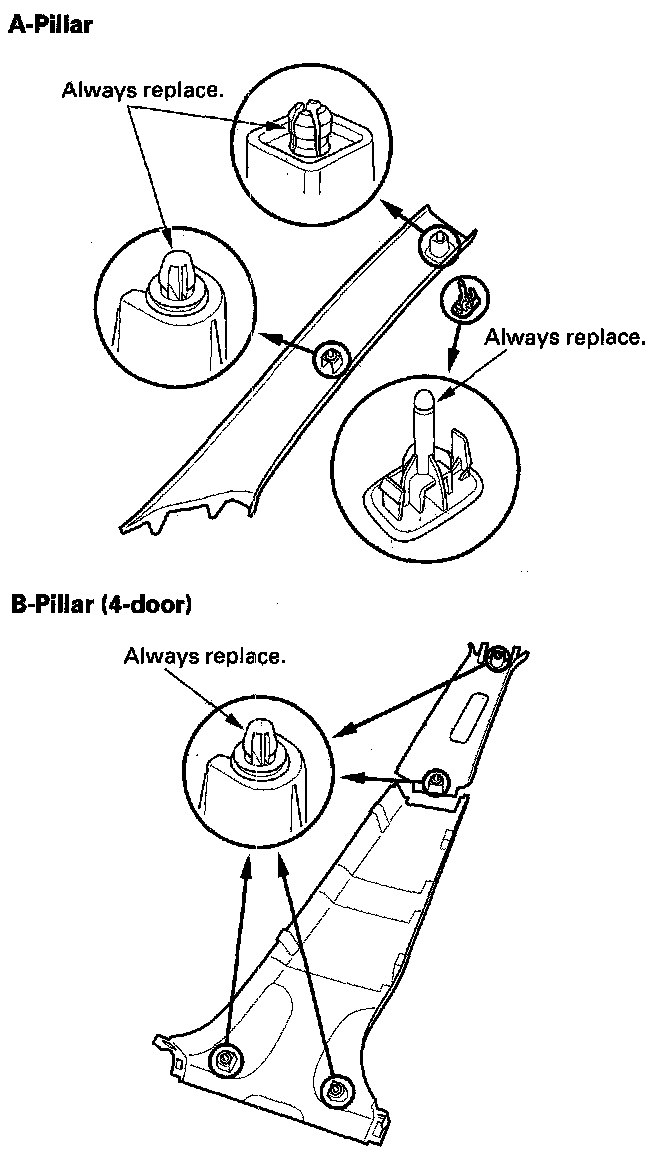 A-Pillar

Always replace.

Always replace.

B-Pillar (4-door)

Always replace.