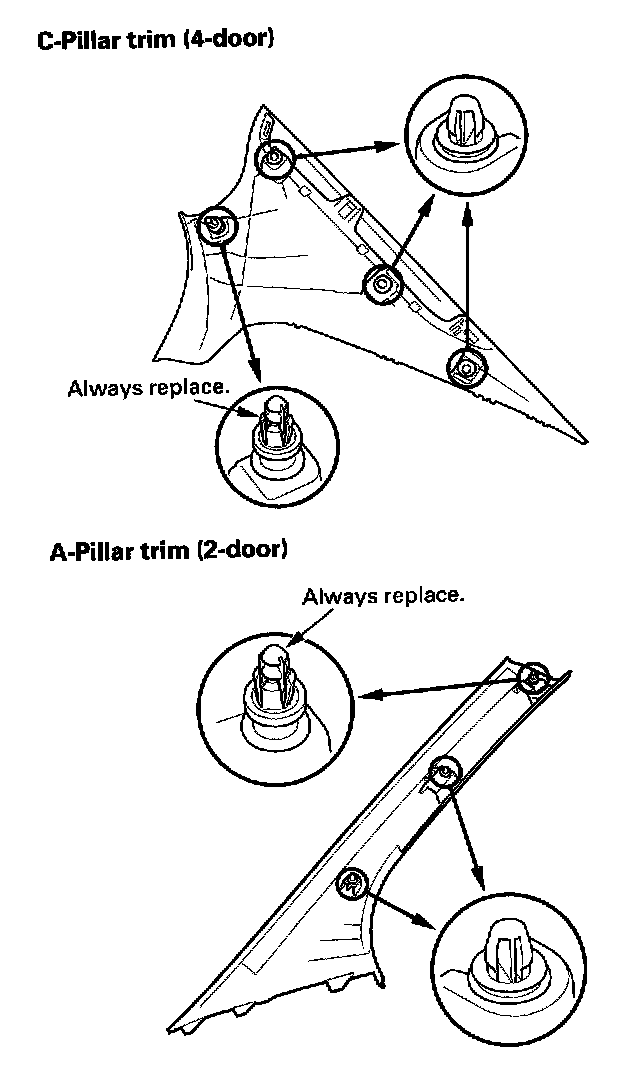 C-Pillar trim (4-door)

Always replace.

A-Pillar trim (2-door)

Always replace.