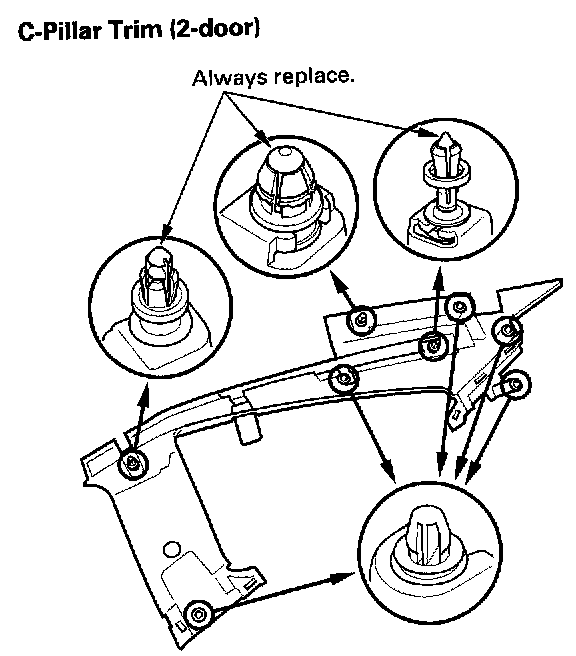 C-Pillar Trim (2-door)

Always replace.