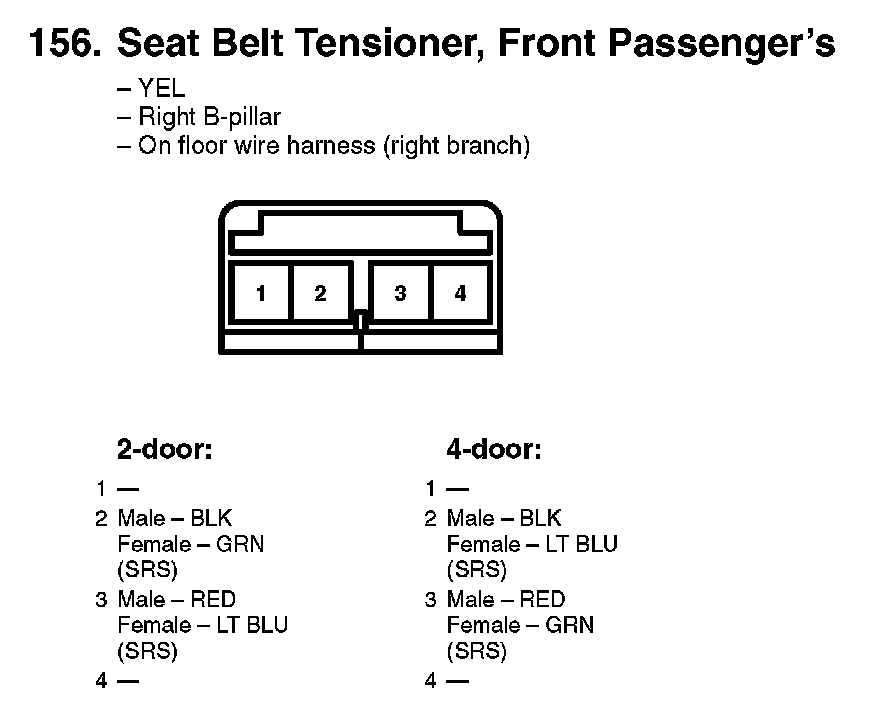 156. Seat Belt Tensioner, Front Passenger's

– YEL
– Right B-pillar
– On floor wire harness (right branch)

1 2 3 4

2-door:

1 —
2 Male – BLK
Female – GRN
(SRS)
3 Male – RED
Female – LT BLU
(SRS)
4 —

4-door:

1 —
2 Male – BLK
Female – LT BLU
(SRS)
3 Male – RED
Female – GRN
(SRS)
4 —