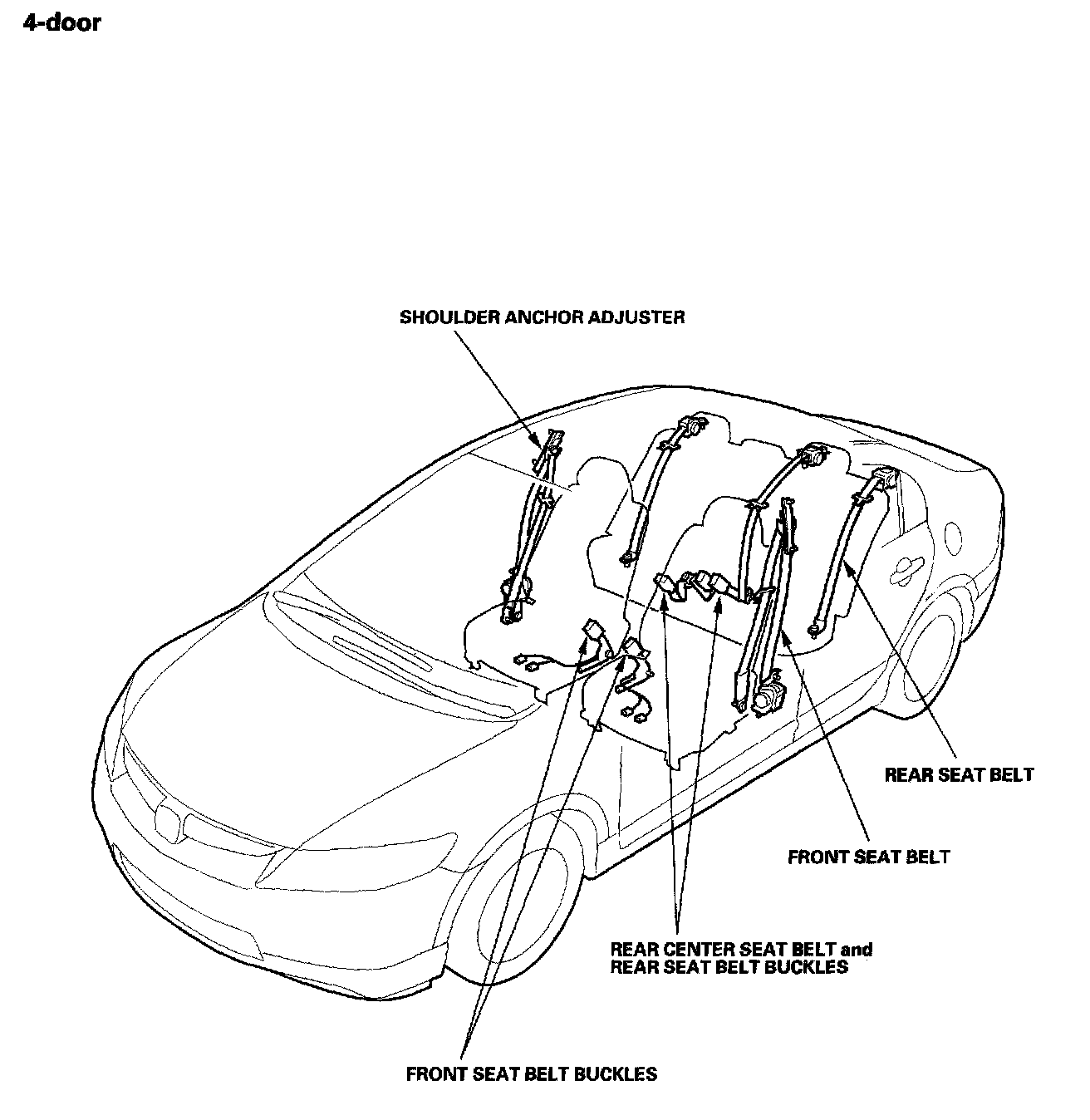 4-door

SHOULDER ANCHOR ADJUSTER

REAR SEAT BELT

FRONT SEAT BELT

REAR CENTER SEAT BELT and REAR SEAT BELT BUCKLES

FRONT SEAT BELT BUCKLES