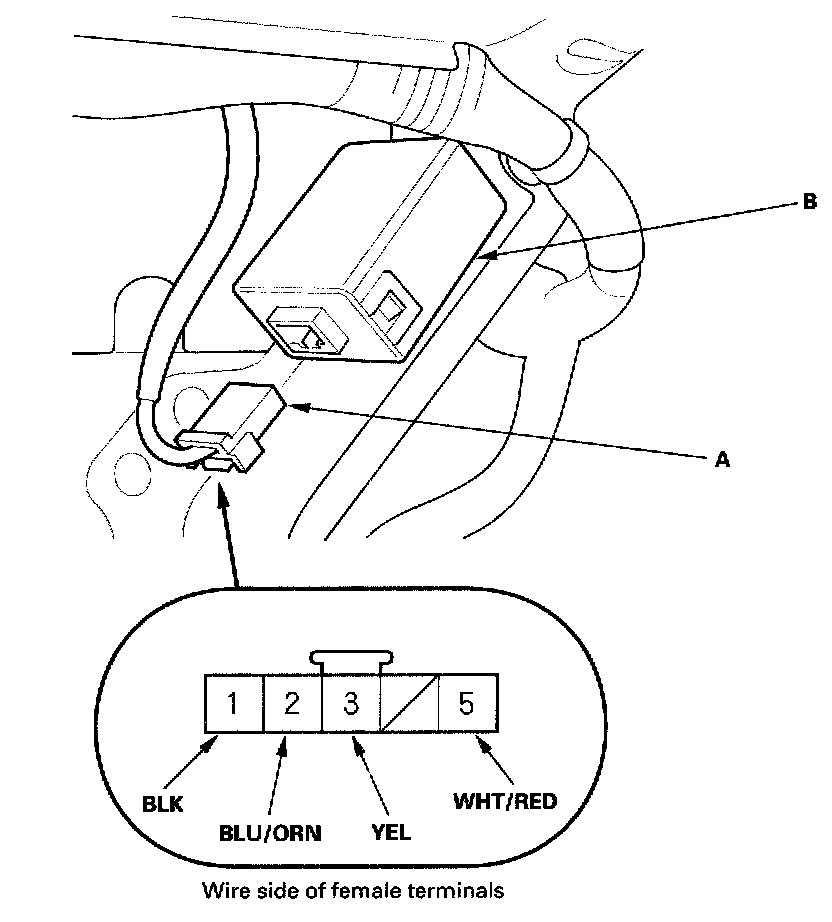 B

A

1 2 3 5

BLK

BLU/ORN

YEL

WHT/RED

Wire side of female terminals