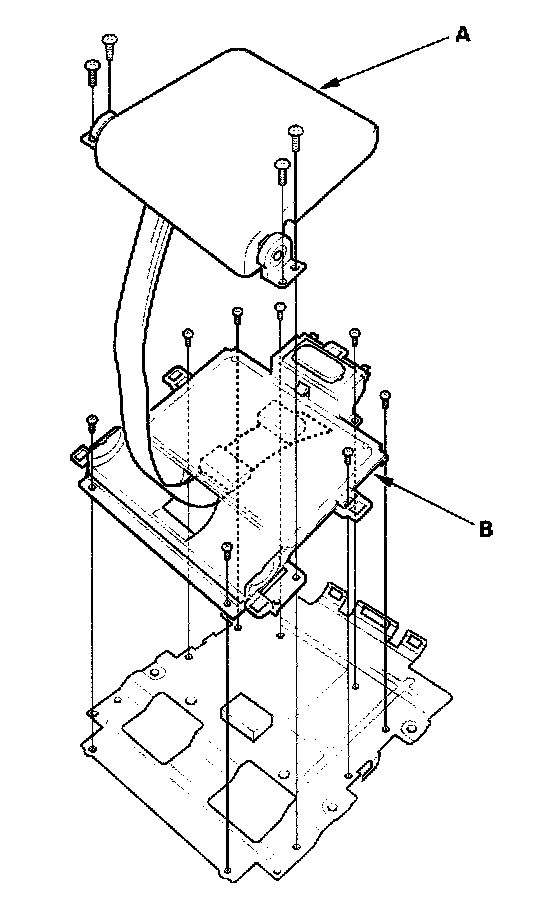 A

B