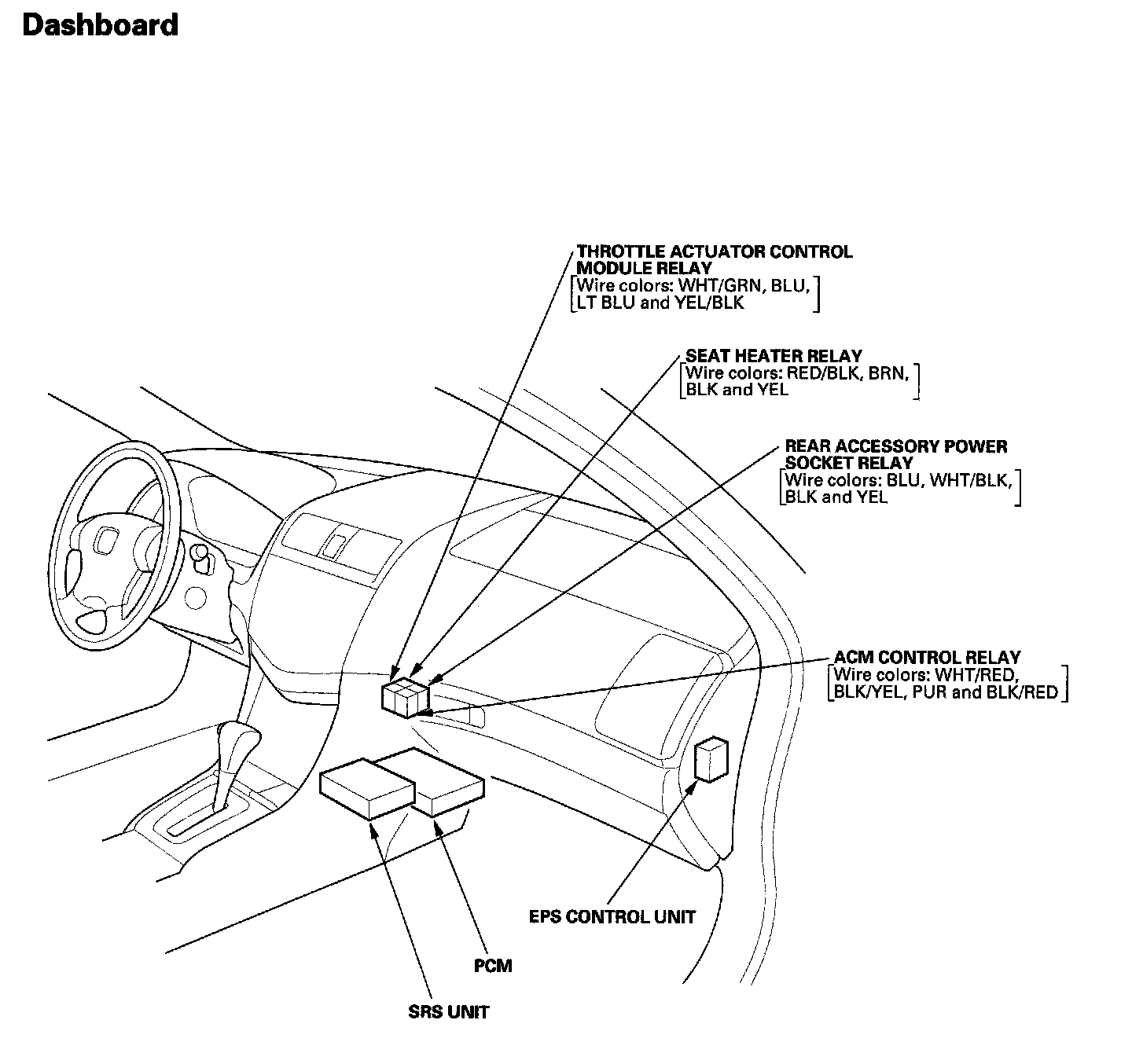 Dashboard

THROTTLE ACTUATOR CONTROL MODULE RELAY
[Wire colors: WHT/GRN, BLU, LT BLU and YEL/BLK]

SEAT HEATER RELAY
[Wire colors: RED/BLK, BRN, BLK and YEL]

REAR ACCESSORY POWER SOCKET RELAY
[Wire colors: BLU, WHT/BLK, BLK and YEL]

ACM CONTROL RELAY
[Wire colors: WHT/RED, BLK/YEL, PUR and BLK/RED]

EPS CONTROL UNIT

PCM

SRS UNIT