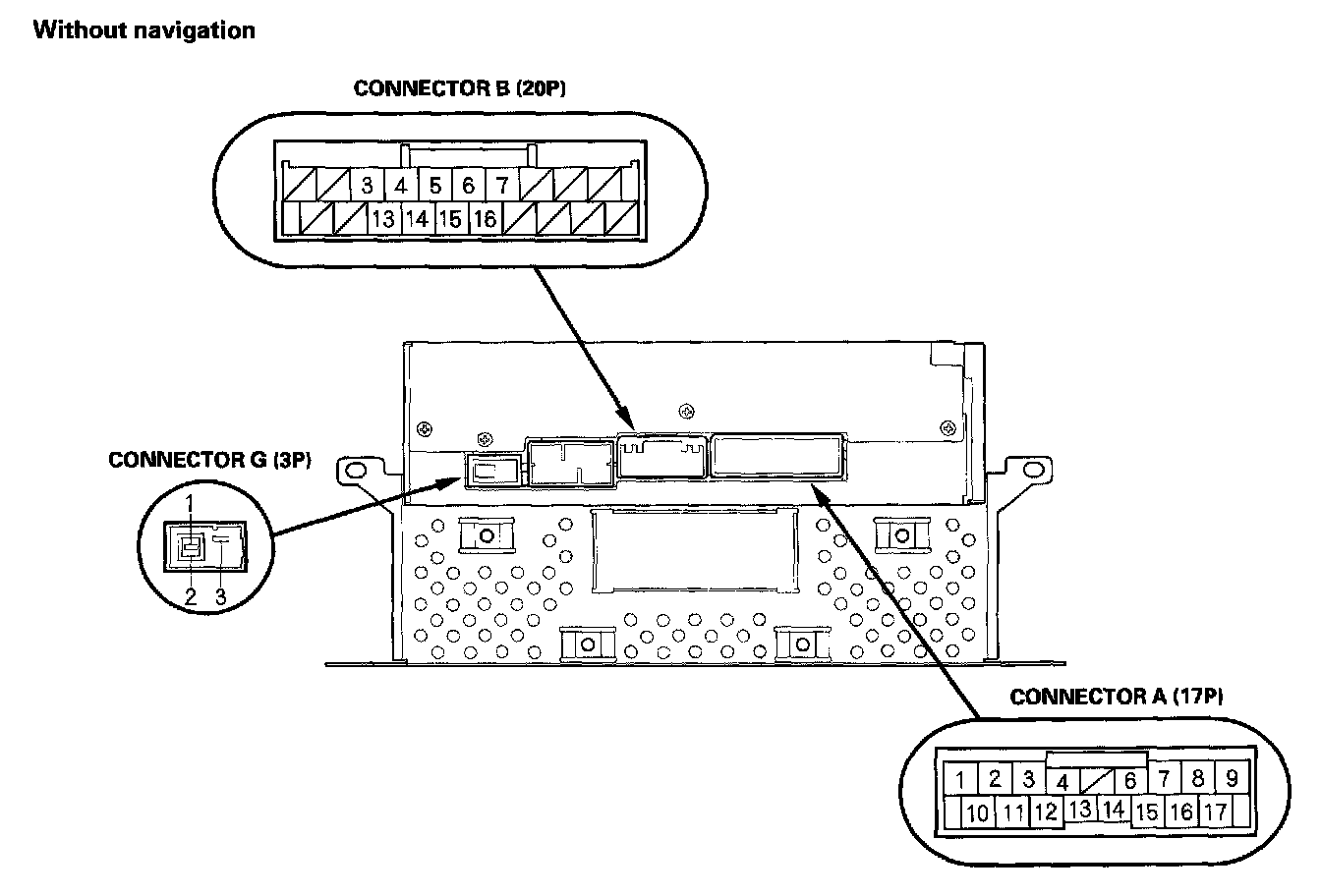 Without navigation

CONNECTOR B (20P)

3 4 5 6 7
13 14 15 16

CONNECTOR G (3P)

1
2 3

CONNECTOR A (17P)

1 2 3 4 6 7 8 9
10 11 12 13 14 15 16 17