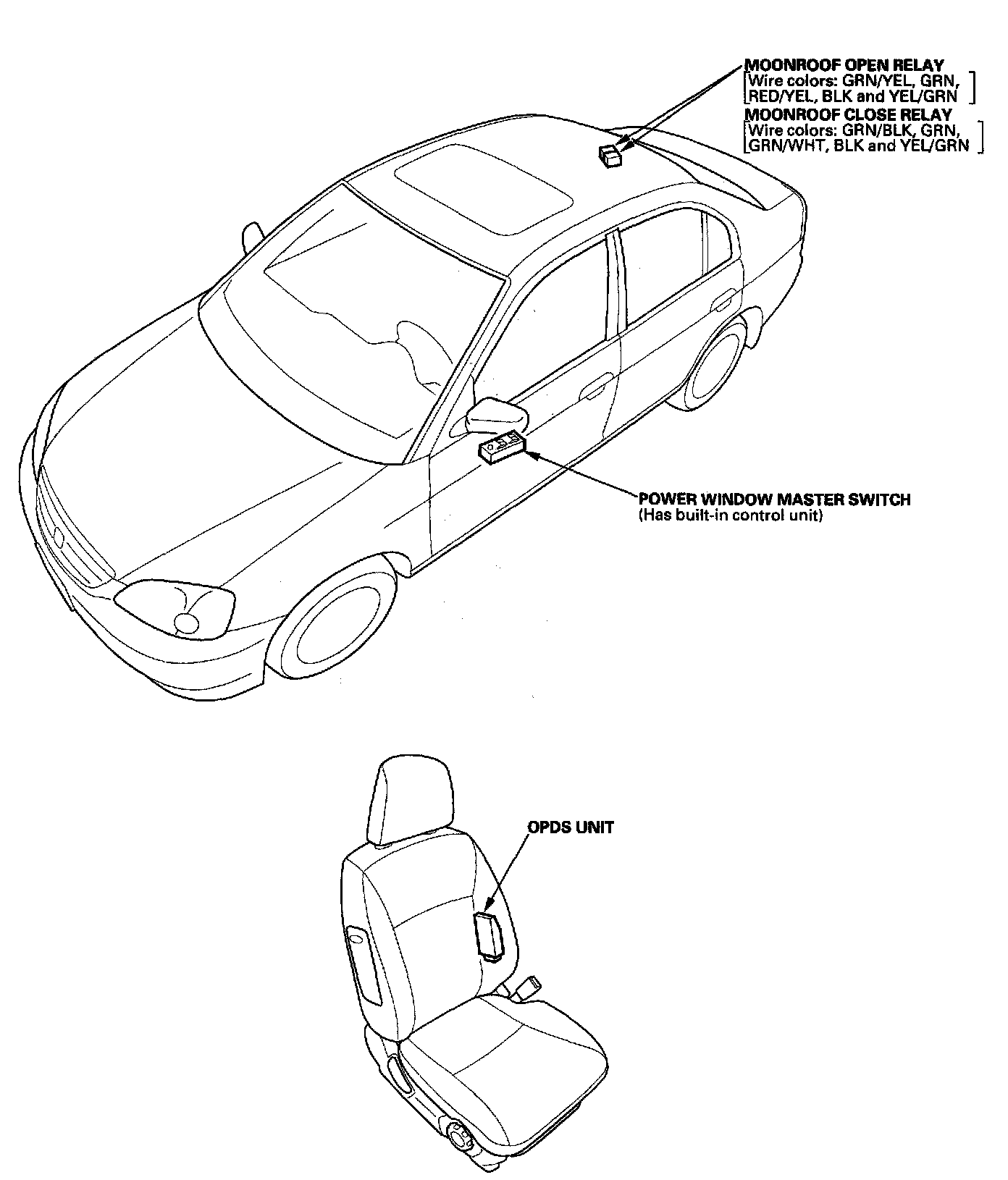 MOONROOF OPEN RELAY
[Wire colors: GRN/YEL, GRN, RED/YEL, BLK and YEL/GRN]
MOONROOF CLOSE RELAY
[Wire colors: GRN/BLK, GRN, GRN/WHT, BLK and YEL/GRN]

POWER WINDOW MASTER SWITCH
(Has built-in control unit)

OPDS UNIT