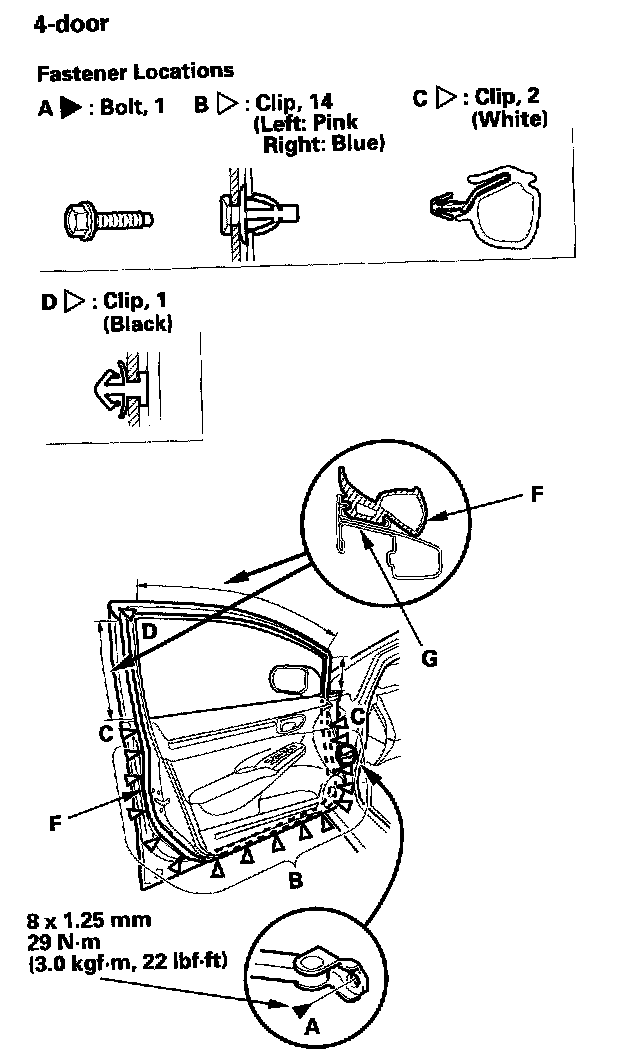 4-door

Fastener Locations

A ▶ : Bolt, 1

B ▷ : Clip, 14 (Left: Pink Right: Blue)

C ▷ : Clip, 2 (White)

D ▷ : Clip, 1 (Black)

F

G

D

C

C

F

B

8 x 1.25 mm
29 N·m
(3.0 kgf·m, 22 lbf·ft)

A