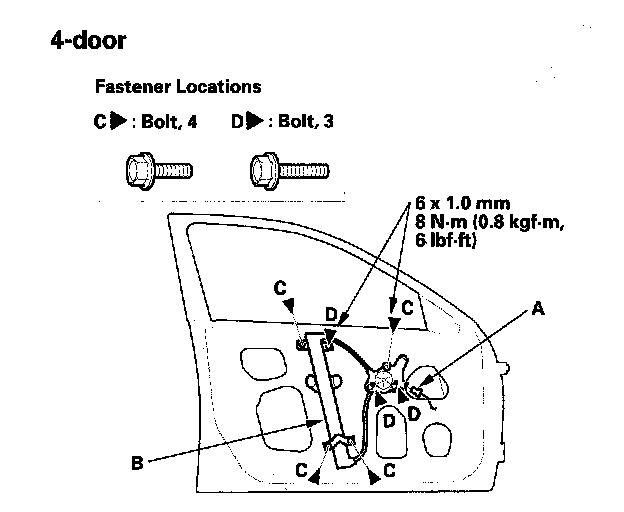 4-door

Fastener Locations

C ▶ : Bolt, 4   D ▶ : Bolt, 3

6 x 1.0 mm
8 N·m (0.8 kgf·m, 6 lbf·ft)

C
D
C
A
D
D
B
C
C