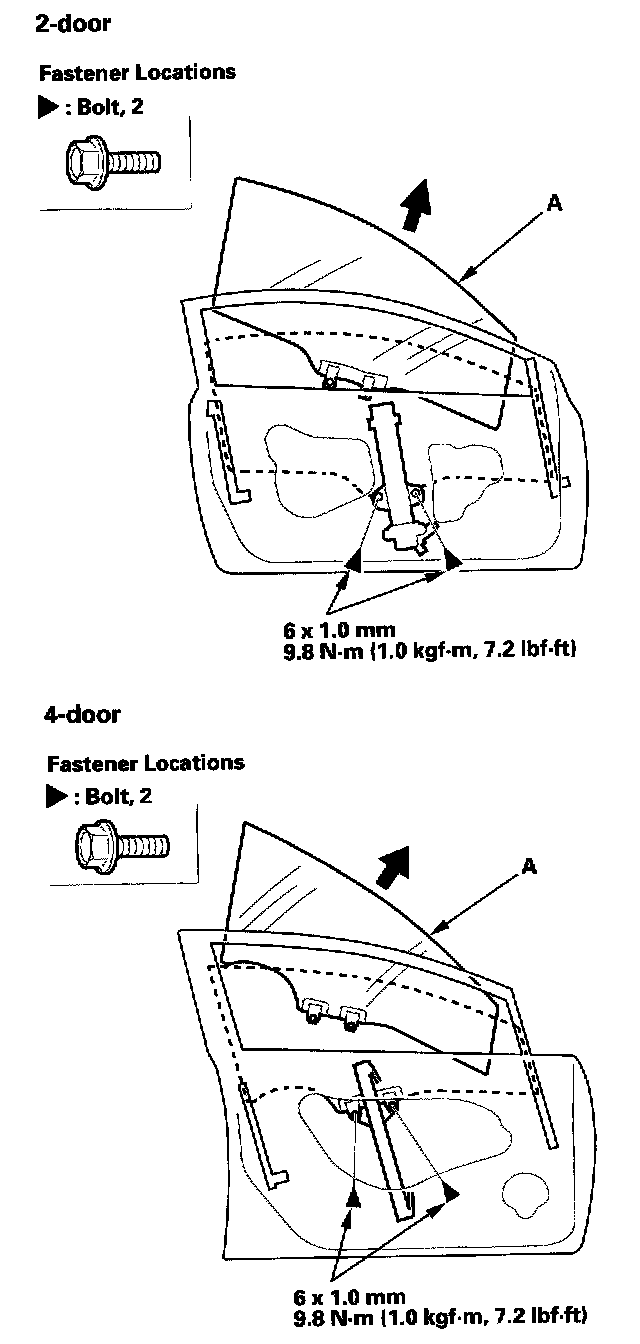 2-door

Fastener Locations

▶ : Bolt, 2

A

6 x 1.0 mm
9.8 N·m (1.0 kgf·m, 7.2 lbf·ft)

4-door

Fastener Locations

▶ : Bolt, 2

A

6 x 1.0 mm
9.8 N·m (1.0 kgf·m, 7.2 lbf·ft)