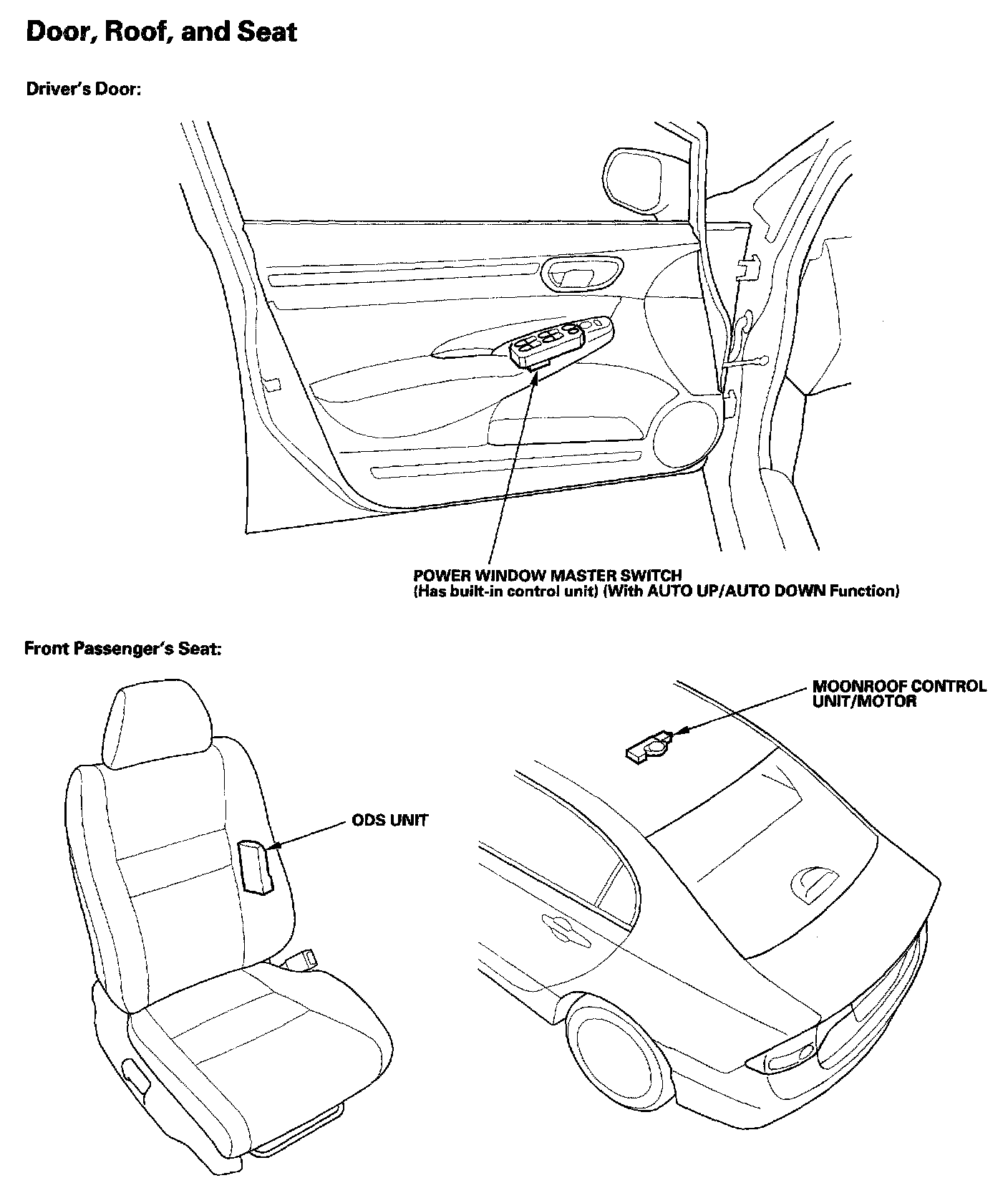 Door, Roof, and Seat

Driver's Door:

POWER WINDOW MASTER SWITCH
(Has built-in control unit) (With AUTO UP/AUTO DOWN Function)

Front Passenger's Seat:

MOONROOF CONTROL UNIT/MOTOR

ODS UNIT