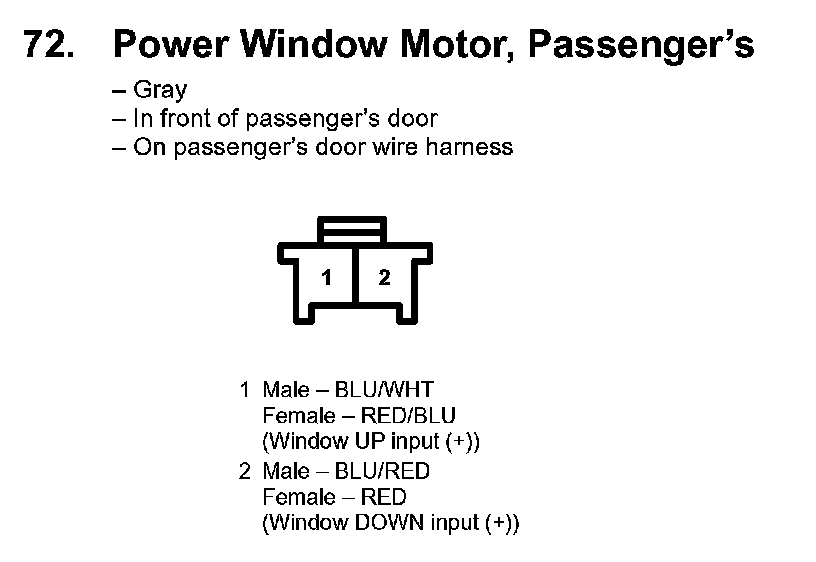 72. Power Window Motor, Passenger's

– Gray
– In front of passenger's door
– On passenger's door wire harness

1 2

1 Male – BLU/WHT
Female – RED/BLU
(Window UP input (+))

2 Male – BLU/RED
Female – RED
(Window DOWN input (+))