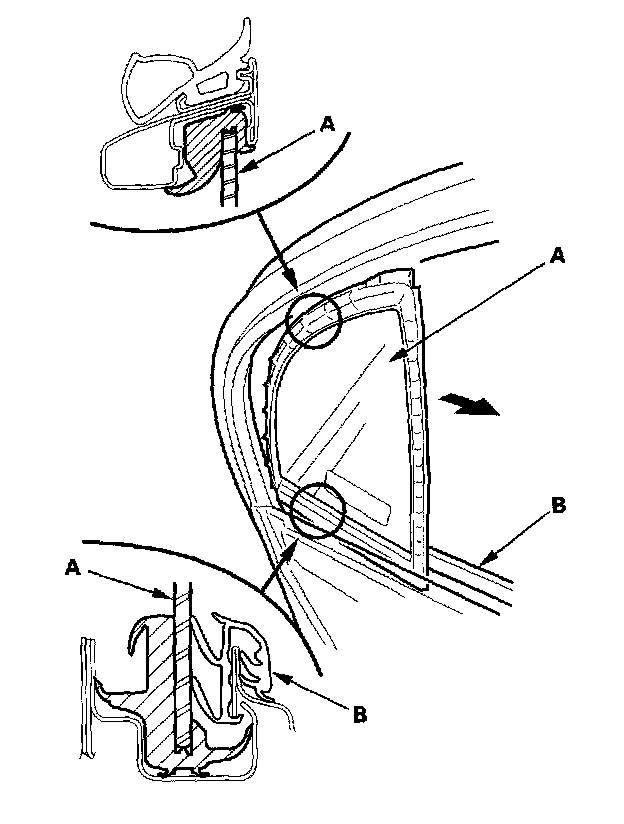 A

A

B

A

B