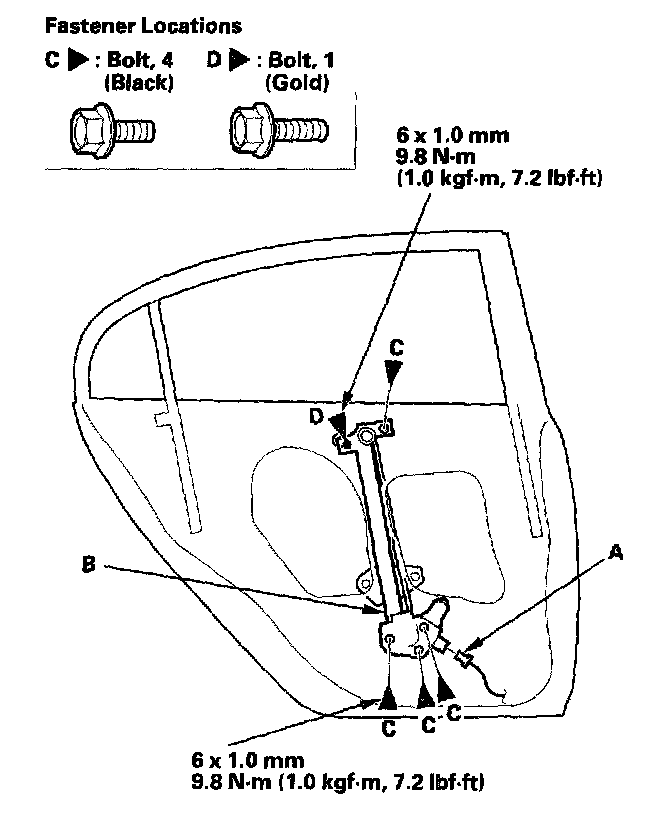 Fastener Locations

C ▶ : Bolt, 4 (Black)

D ▶ : Bolt, 1 (Gold)

6 x 1.0 mm
9.8 N·m
(1.0 kgf·m, 7.2 lbf·ft)

C

D

B

A

C

C

C

6 x 1.0 mm
9.8 N·m (1.0 kgf·m, 7.2 lbf·ft)