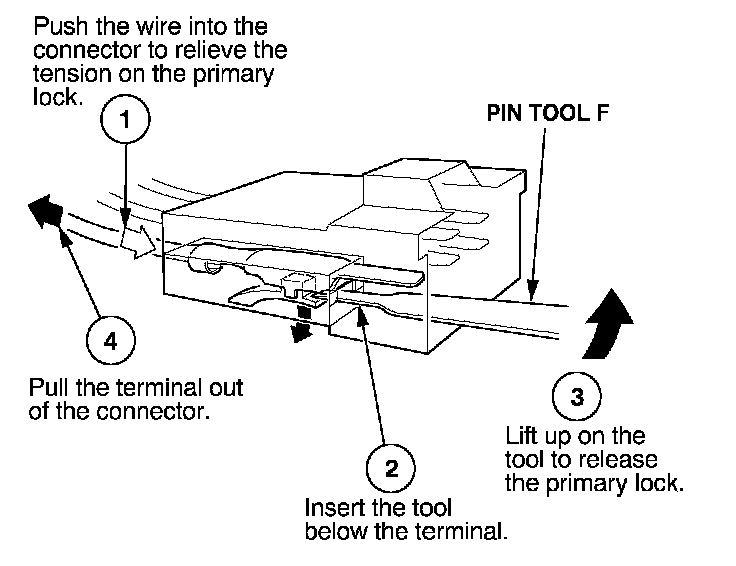 Push the wire into the connector to relieve the tension on the primary lock.

1

PIN TOOL F

4

Pull the terminal out of the connector.

3

Lift up on the tool to release the primary lock.

2

Insert the tool below the terminal.