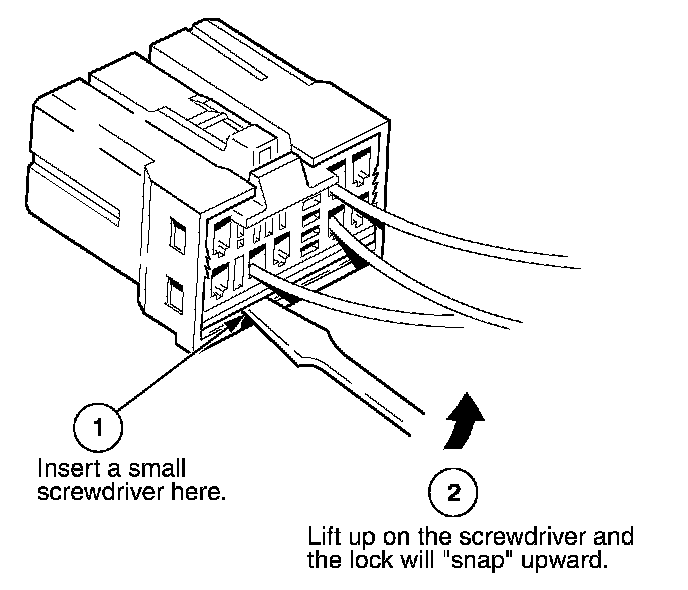 1
Insert a small screwdriver here.

2
Lift up on the screwdriver and the lock will "snap" upward.