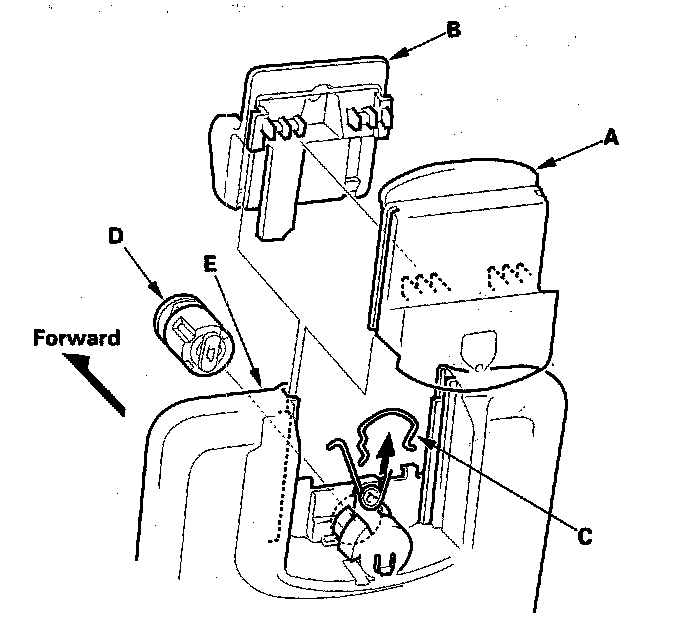 B
A
D
E
Forward
C