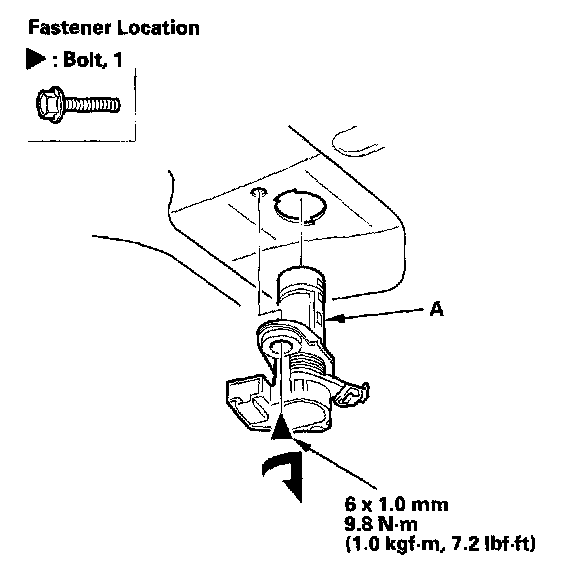 Fastener Location

▶ : Bolt, 1

A

6 x 1.0 mm
9.8 N·m
(1.0 kgf·m, 7.2 lbf·ft)