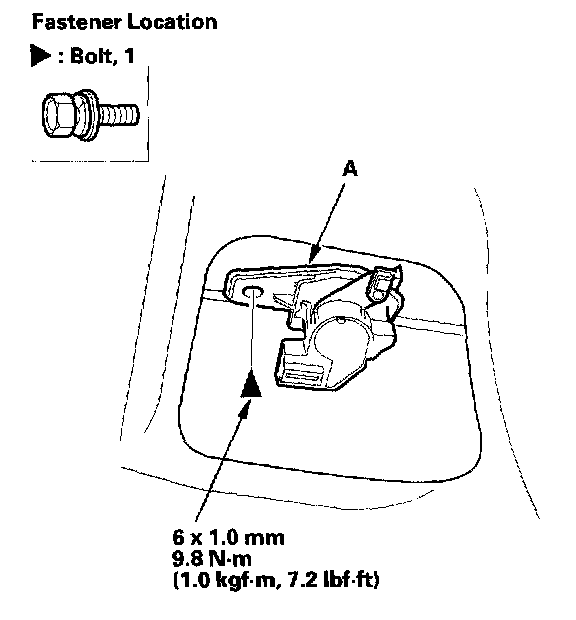 Fastener Location

▶ : Bolt, 1

A

6 x 1.0 mm
9.8 N·m
(1.0 kgf·m, 7.2 lbf·ft)