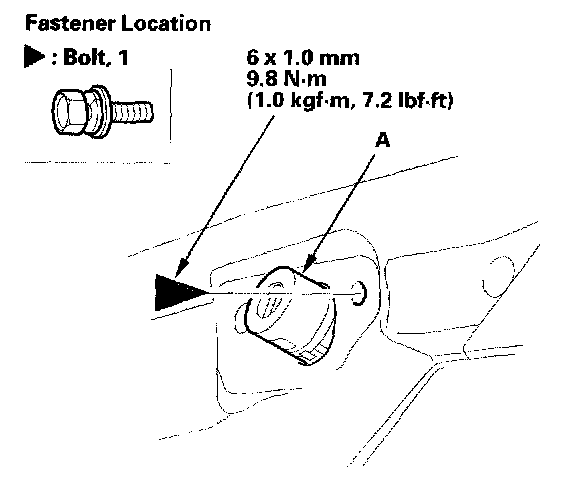 Fastener Location

▶ : Bolt, 1

6 x 1.0 mm
9.8 N·m
(1.0 kgf·m, 7.2 lbf·ft)

A