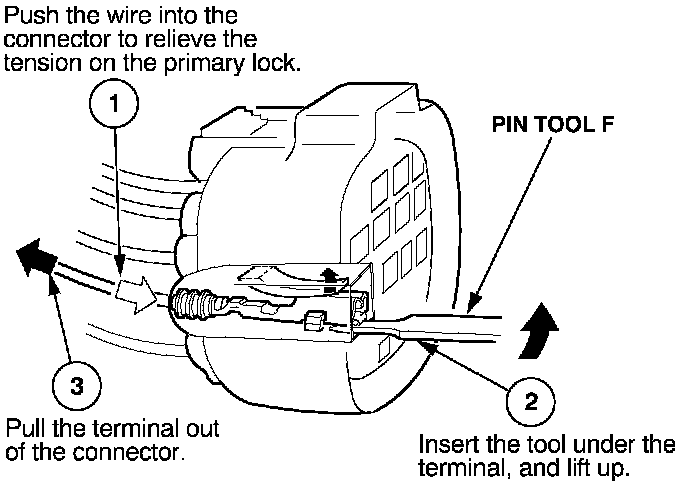 Push the wire into the connector to relieve the tension on the primary lock.

1

PIN TOOL F

3

Pull the terminal out of the connector.

2

Insert the tool under the terminal, and lift up.