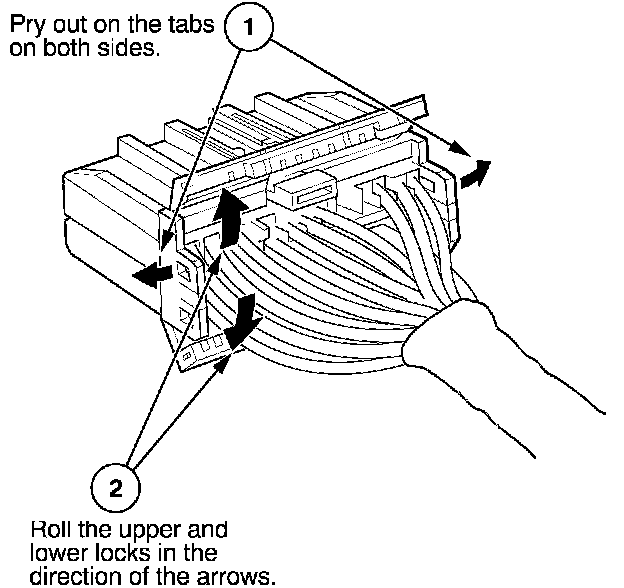 Pry out on the tabs on both sides.

1

2

Roll the upper and lower locks in the direction of the arrows.