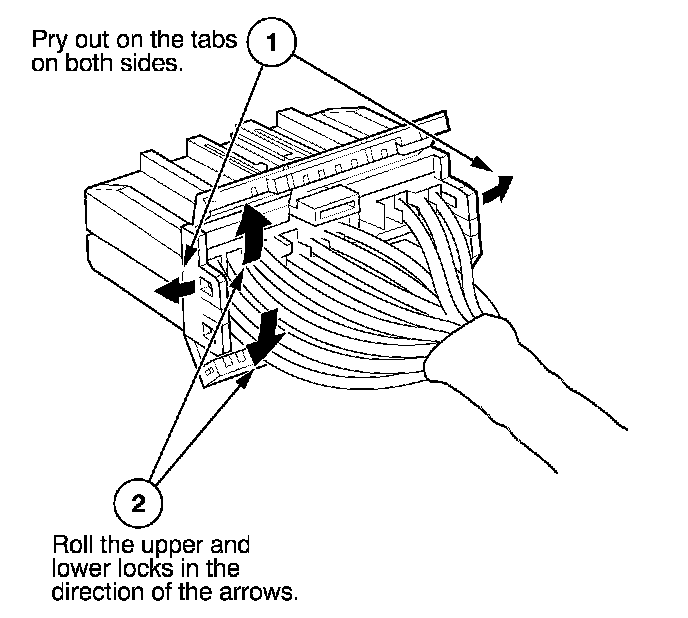 Pry out on the tabs on both sides.

1

2

Roll the upper and lower locks in the direction of the arrows.