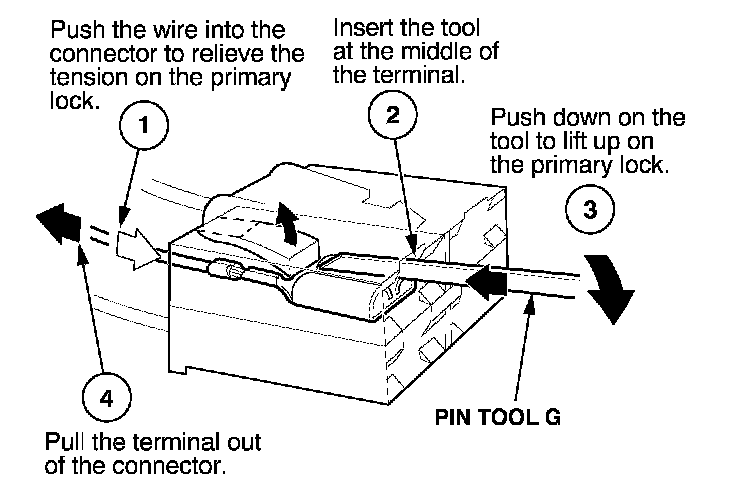 Push the wire into the connector to relieve the tension on the primary lock.

1

Insert the tool at the middle of the terminal.

2

Push down on the tool to lift up on the primary lock.

3

4

Pull the terminal out of the connector.

PIN TOOL G