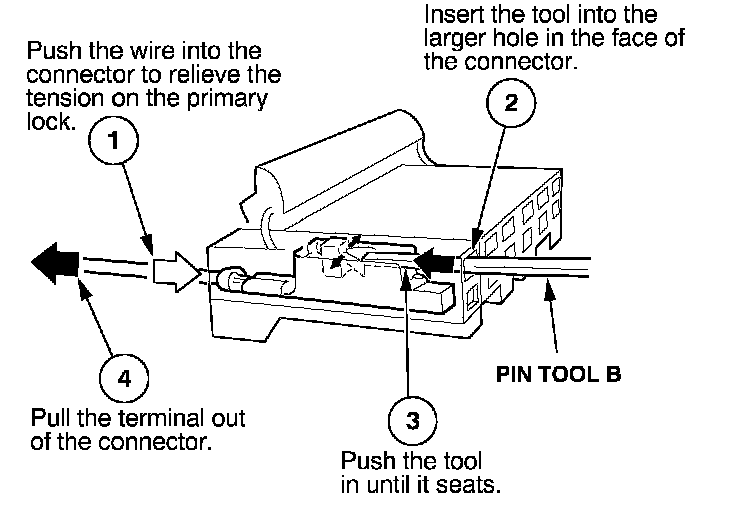 Push the wire into the connector to relieve the tension on the primary lock.

1

Insert the tool into the larger hole in the face of the connector.

2

PIN TOOL B

4

Pull the terminal out of the connector.

3

Push the tool in until it seats.