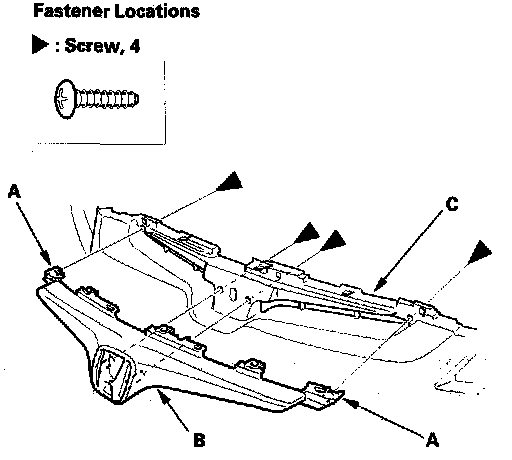 Fastener Locations

▶ : Screw, 4

A

C

B

A