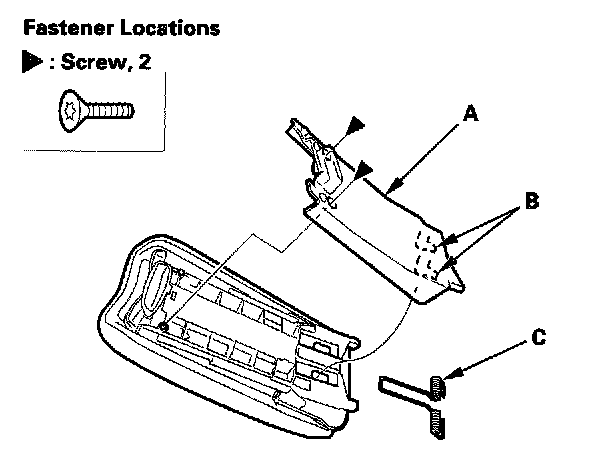 Fastener Locations

▶ : Screw, 2

A

B

C