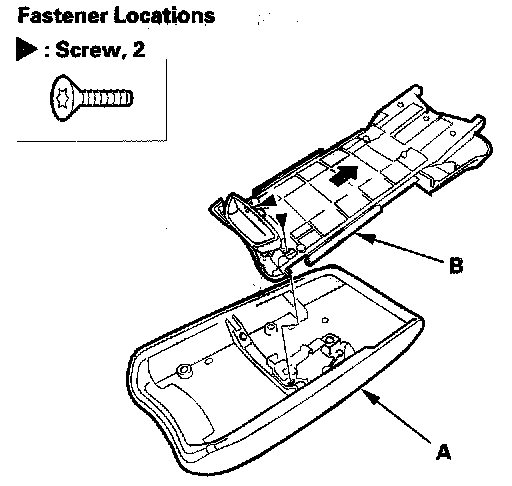 Fastener Locations

▶ : Screw, 2

B

A