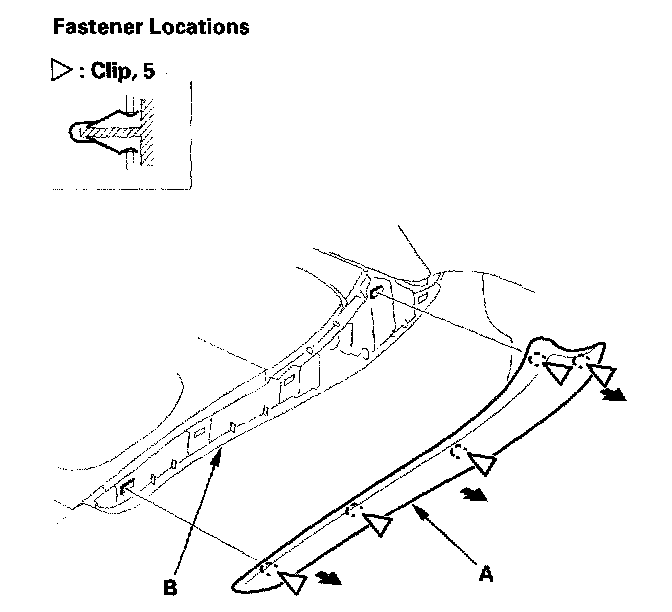 Fastener Locations

▷ : Clip, 5

B

A