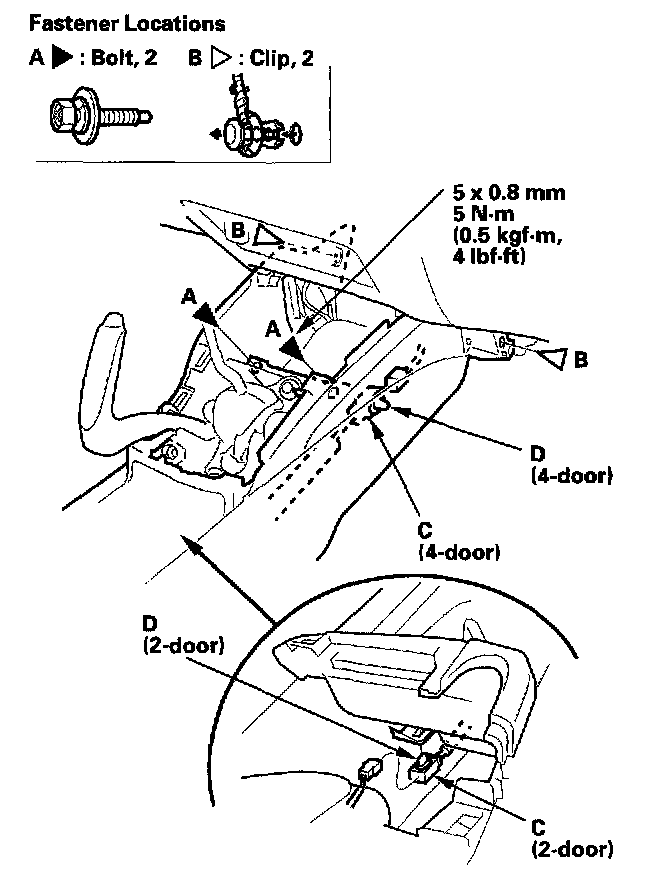 Fastener Locations
A ▶ : Bolt, 2 B ▷ : Clip, 2

5 x 0.8 mm
5 N·m
(0.5 kgf·m,
4 lbf·ft)

B
A
A
B

D
(4-door)

C
(4-door)

D
(2-door)

C
(2-door)