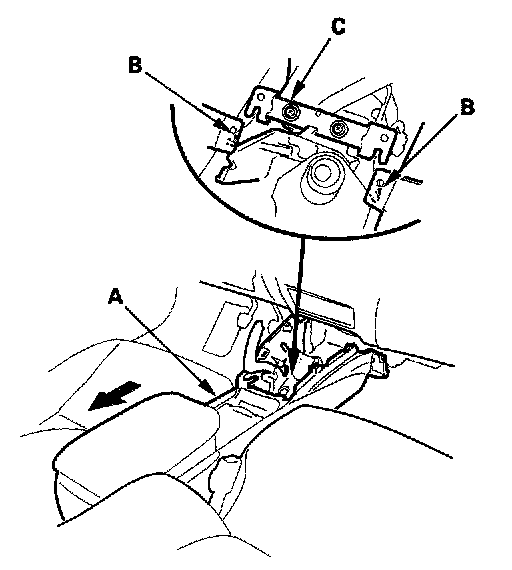 C
B
B
A