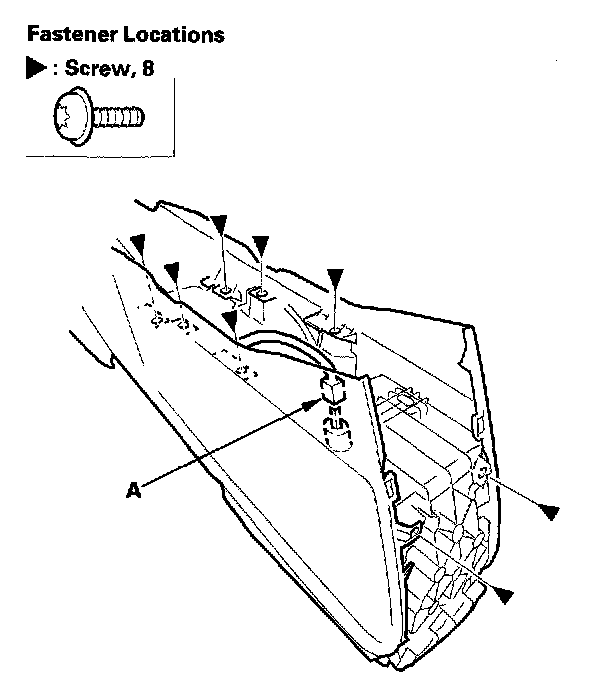 Fastener Locations

▶ : Screw, 8

A