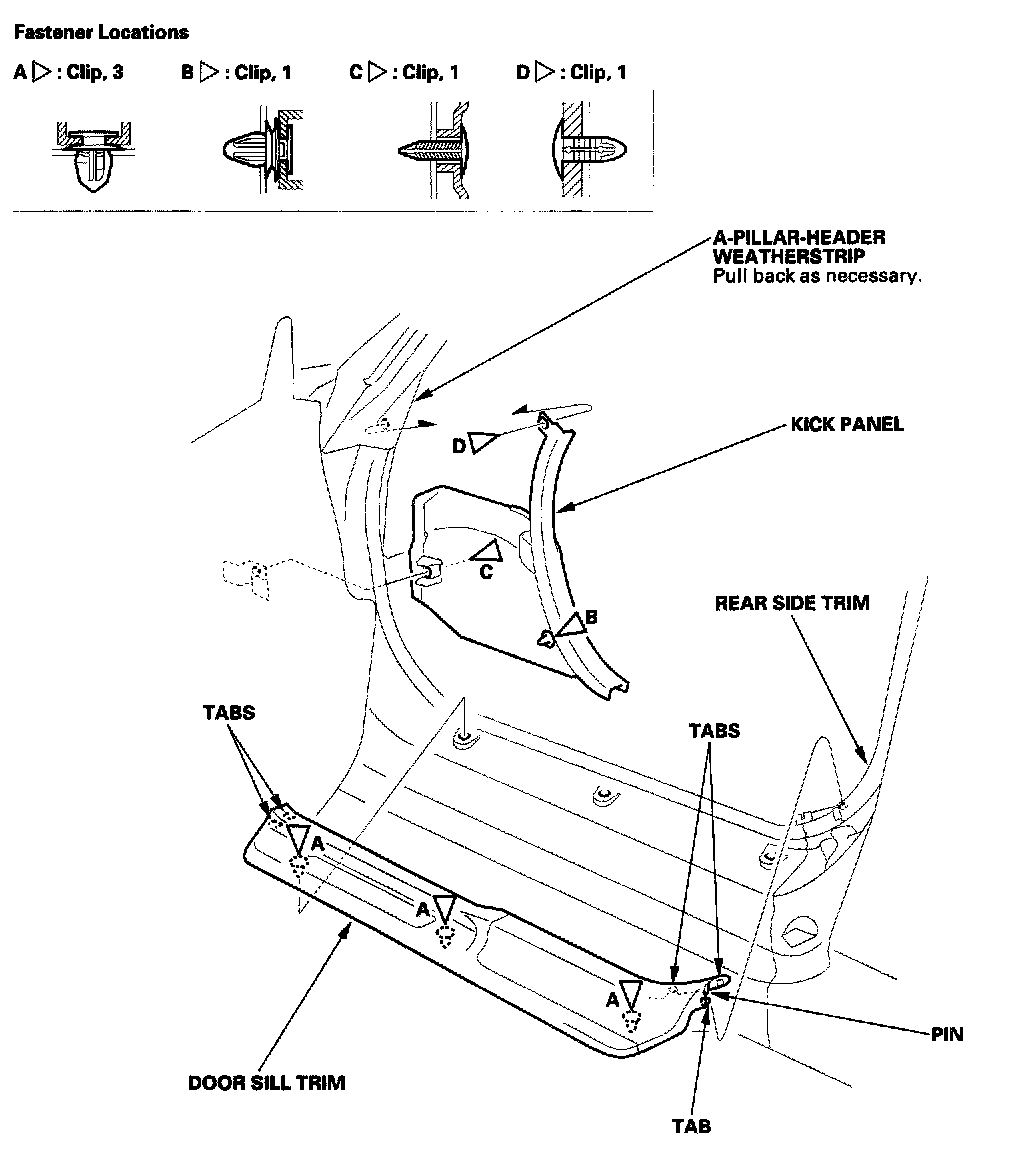 Fastener Locations

A ▷ : Clip, 3    B ▷ : Clip, 1    C ▷ : Clip, 1    D ▷ : Clip, 1

A-PILLAR-HEADER WEATHERSTRIP
Pull back as necessary.

D

KICK PANEL

C

B

REAR SIDE TRIM

TABS

TABS

A

A

A

PIN

DOOR SILL TRIM

TAB