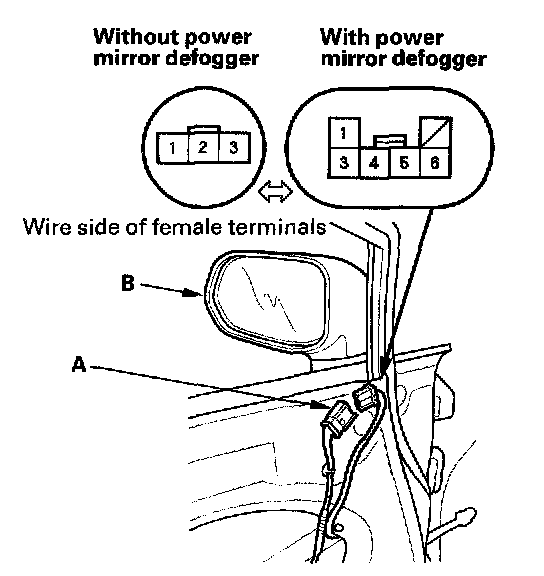 Without power mirror defogger

With power mirror defogger

1 2 3

1
3 4 5 6

Wire side of female terminals

B

A