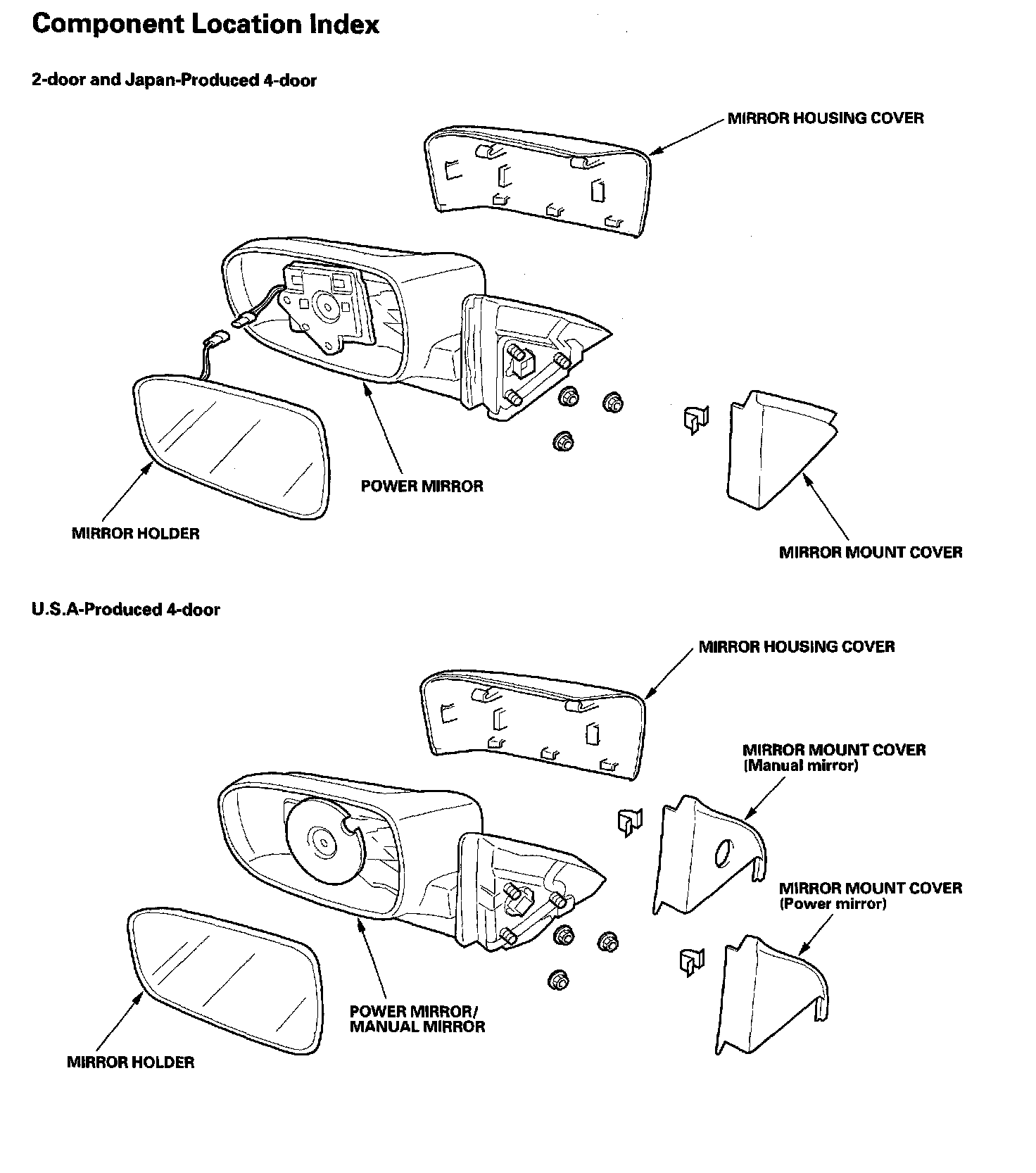 Component Location Index

2-door and Japan-Produced 4-door

MIRROR HOUSING COVER

POWER MIRROR

MIRROR HOLDER

MIRROR MOUNT COVER

U.S.A-Produced 4-door

MIRROR HOUSING COVER

MIRROR MOUNT COVER
(Manual mirror)

MIRROR MOUNT COVER
(Power mirror)

POWER MIRROR/
MANUAL MIRROR

MIRROR HOLDER