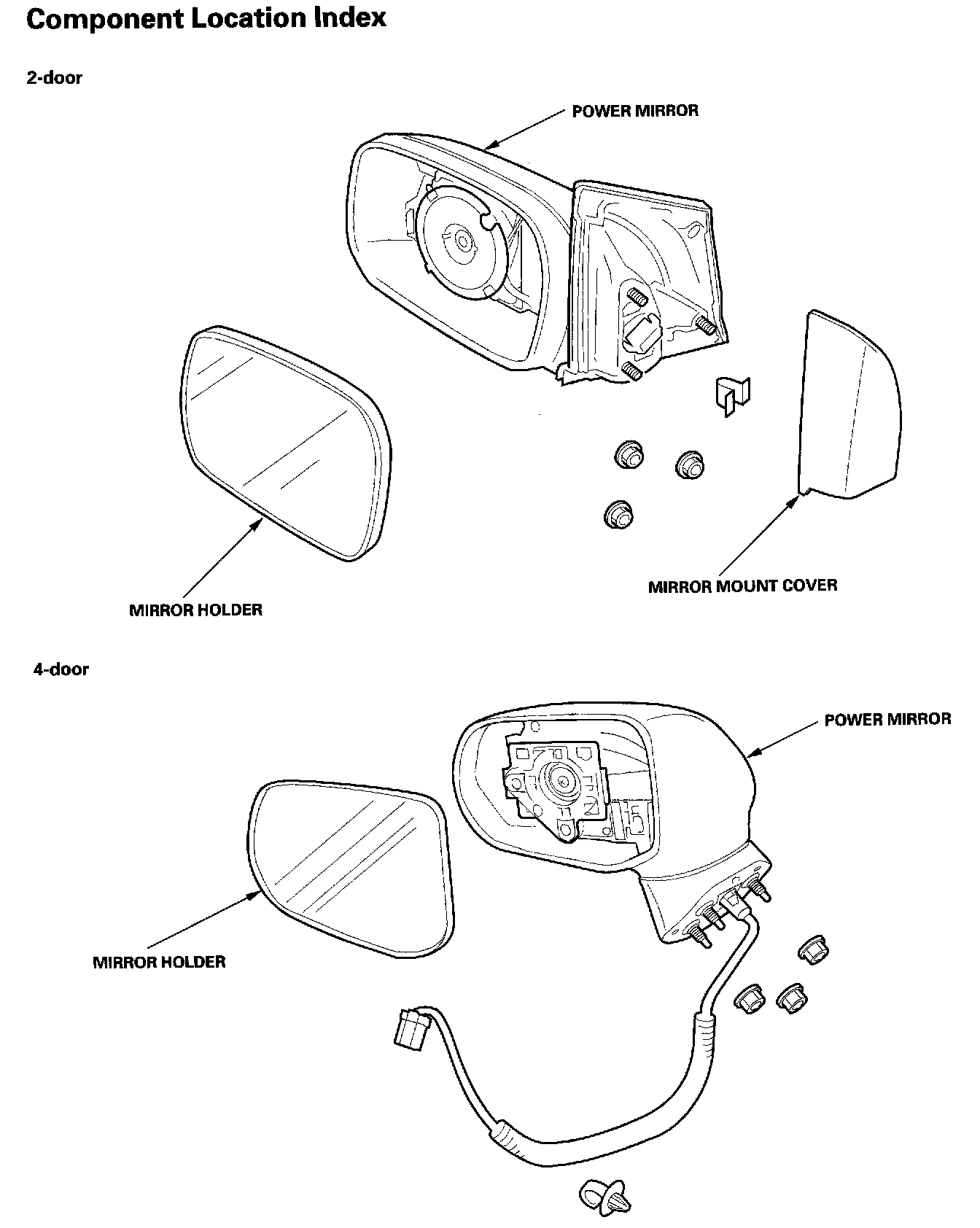 Component Location Index

2-door

POWER MIRROR

MIRROR HOLDER

MIRROR MOUNT COVER

4-door

POWER MIRROR

MIRROR HOLDER