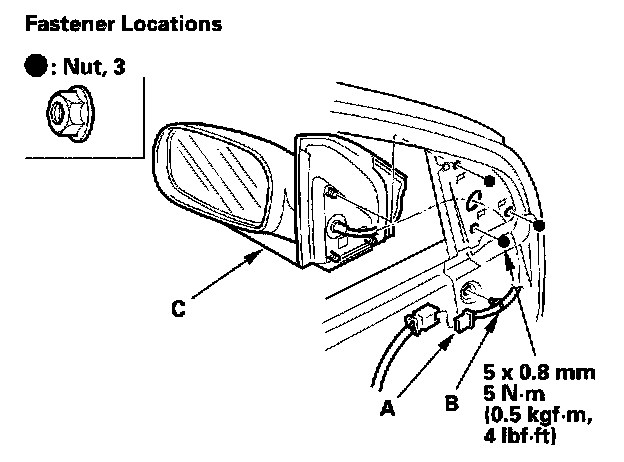 Fastener Locations

●: Nut, 3

C

A

B

5 x 0.8 mm
5 N·m
(0.5 kgf·m,
4 lbf·ft)