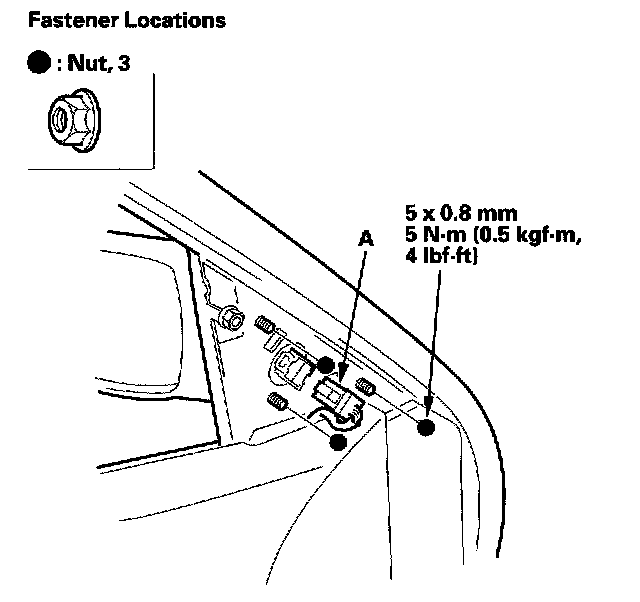 Fastener Locations

● : Nut, 3

A

5 x 0.8 mm
5 N·m (0.5 kgf·m, 4 lbf·ft)