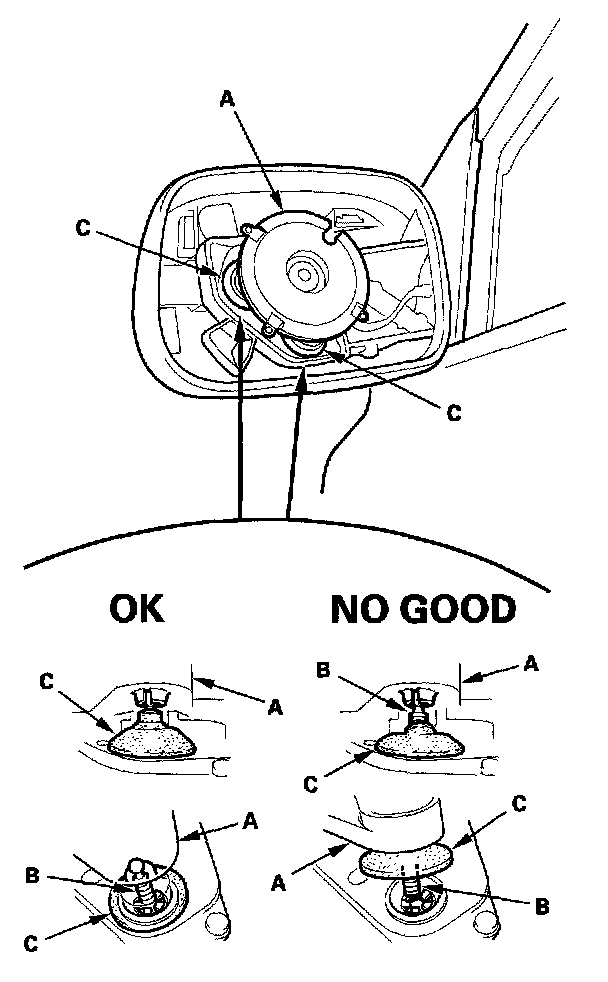 A
C
C
OK
NO GOOD
C
A
B
A
C
A
B
C
C
A
B