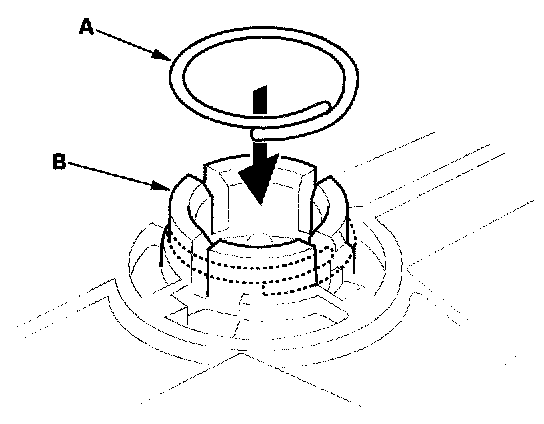 A

B