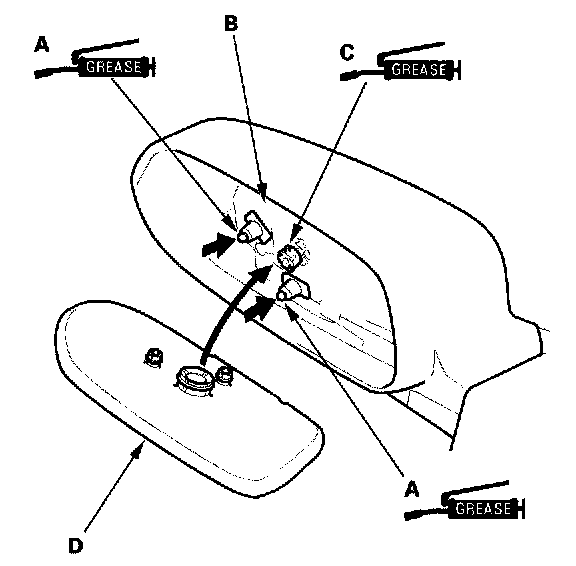 A
GREASE
B
C
GREASE
A
GREASE
D