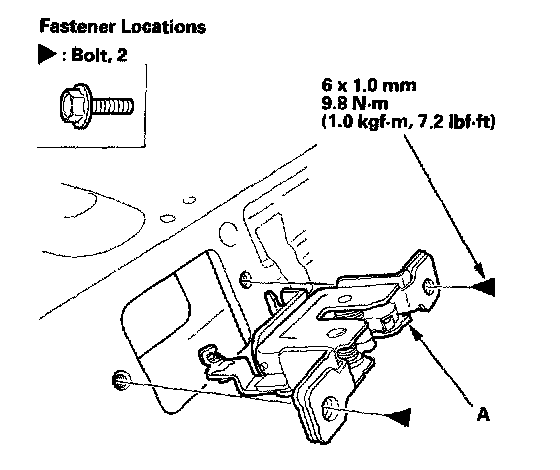 Fastener Locations

▶ : Bolt, 2

6 x 1.0 mm
9.8 N·m
(1.0 kgf·m, 7.2 lbf·ft)

A