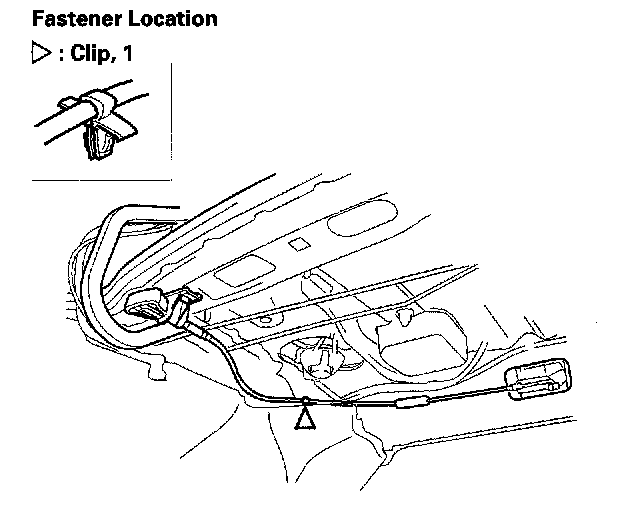 Fastener Location

▷ : Clip, 1