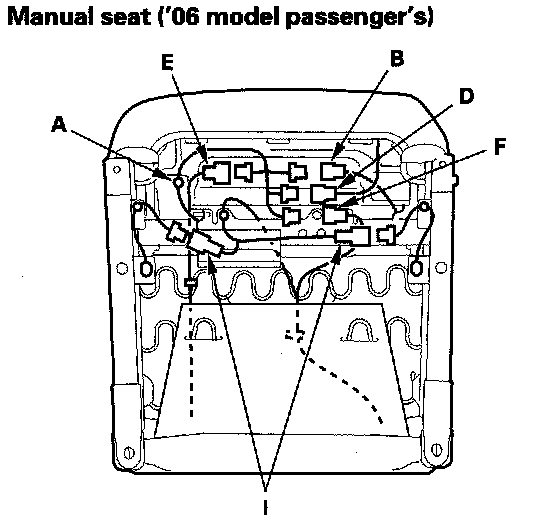 Manual seat ('06 model passenger's)

E
B
D
A
F
I